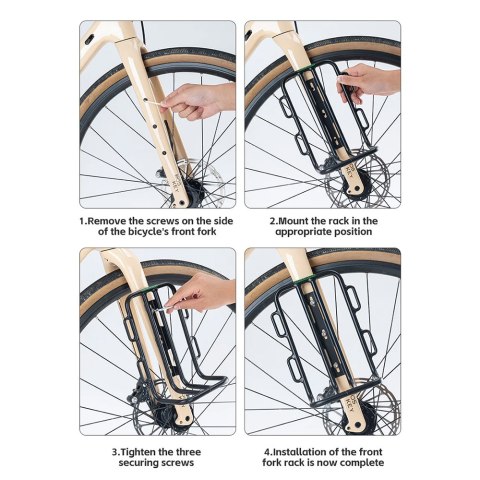 1.Remove the screws on the side of the bicycle's front fork

2.Mount the rack in the appropriate position

3.Tighten the three securing screws

4.Installation of the front fork rack is now complete